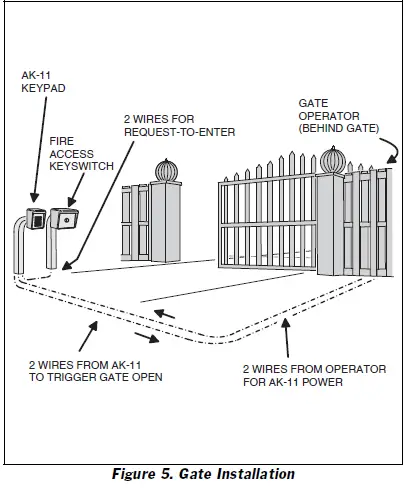 AK-11
KEYPAD

FIRE
ACCESS
KEYSWITCH

2 WIRES FOR
REQUEST-TO-ENTER

GATE
OPERATOR
(BEHIND GATE)

2 WIRES FROM AK-11
TO TRIGGER GATE OPEN

2 WIRES FROM OPERATOR
FOR AK-11 POWER

Figure 5. Gate Installation