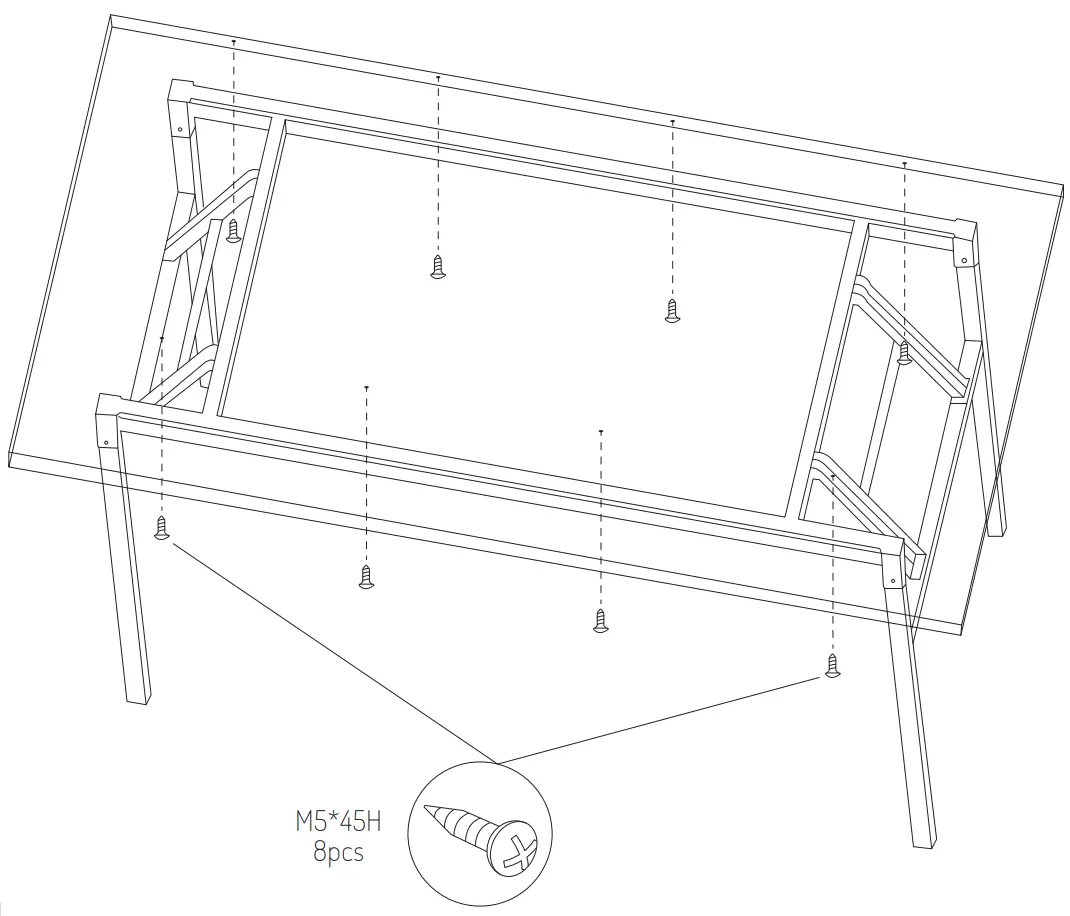 M5*45H
8pcs