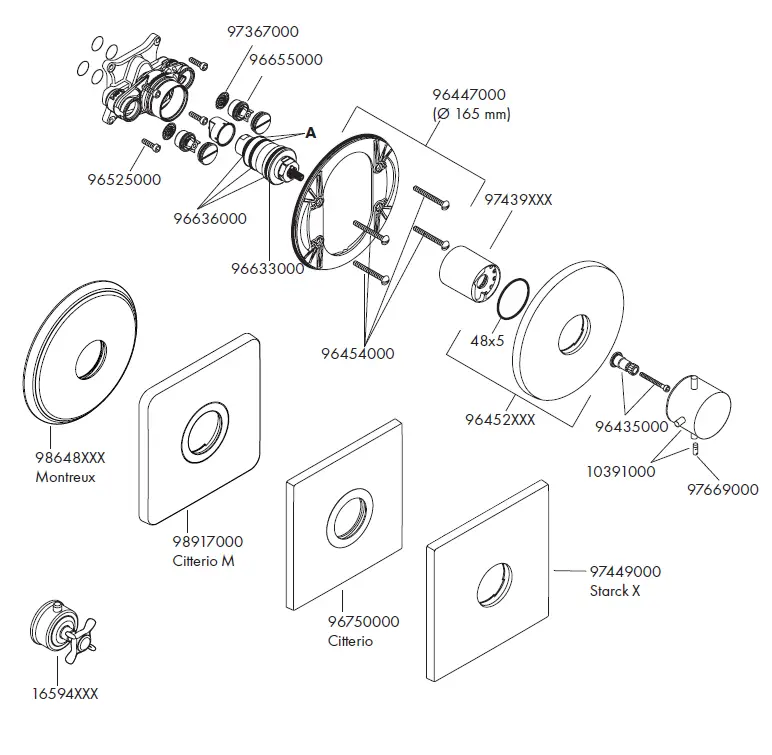 97367000
96655000
96447000
(Ø 165 mm)
A
96525000
96636000
96633000
97439XXX
48x5
96454000
96452XXX
96435000
10391000
97669000
98648XXX
Montreux
98917000
Citterio M
96750000
Citterio
97449000
Starck X
16594XXX