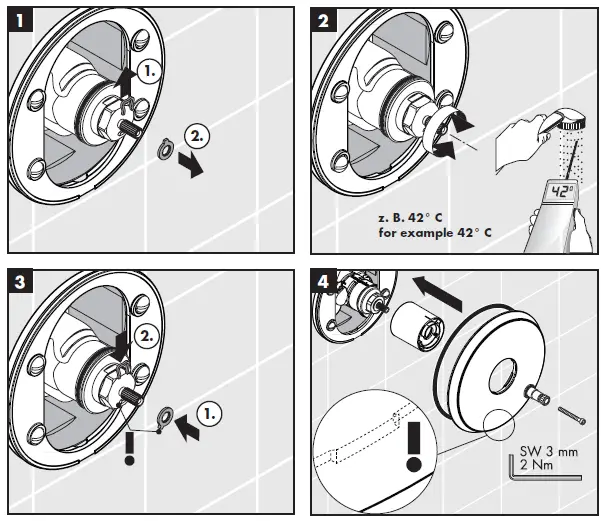 1

1.

2.

2

42°

z. B. 42° C
for example 42° C

3

2.

1.

!

4

!

SW 3 mm
2 Nm