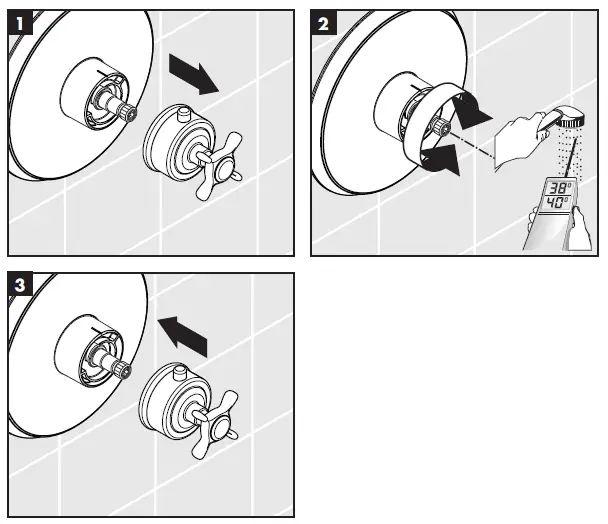 1

2

38°
40°

3