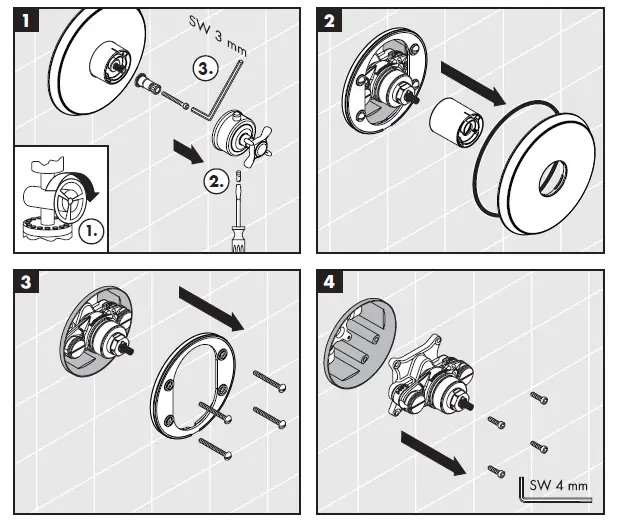 1

SW 3 mm

3.

2.

1.

2

3

4

SW 4 mm