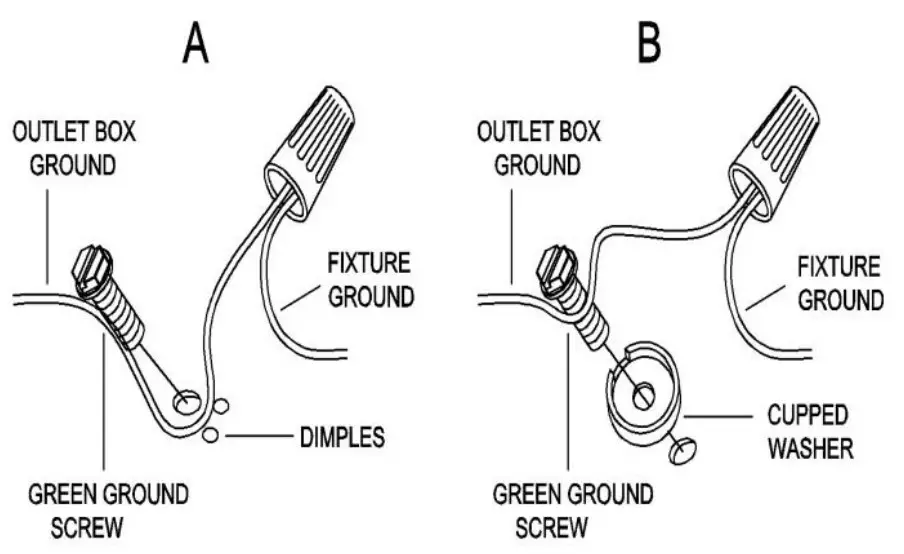 A

OUTLET BOX GROUND

FIXTURE GROUND

DIMPLES

GREEN GROUND SCREW

B

OUTLET BOX GROUND

FIXTURE GROUND

CUPPED WASHER

GREEN GROUND SCREW