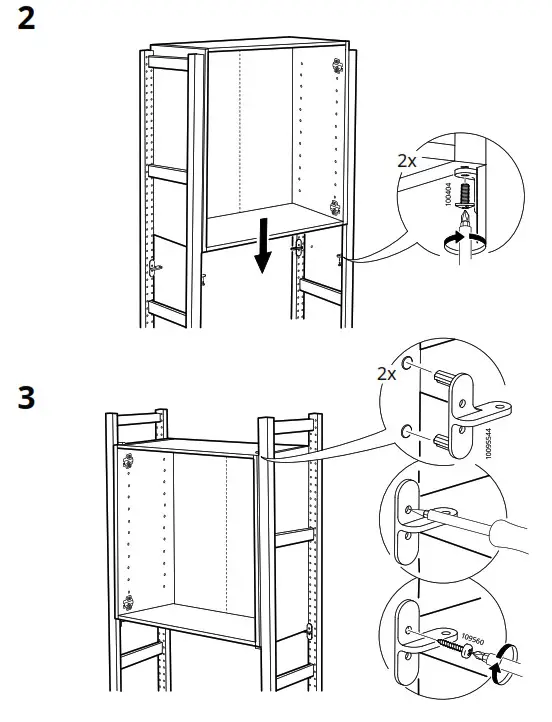 2

2x

100404

3

2x

10095544

109560