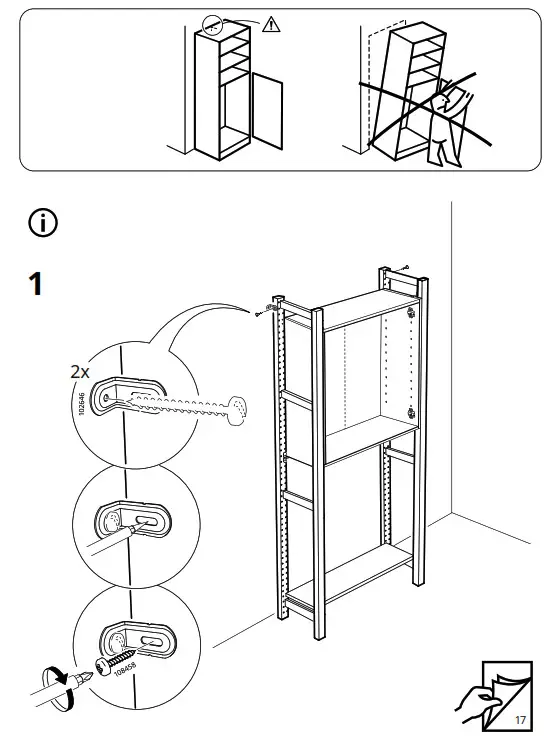 1

2x

102646

108458

17