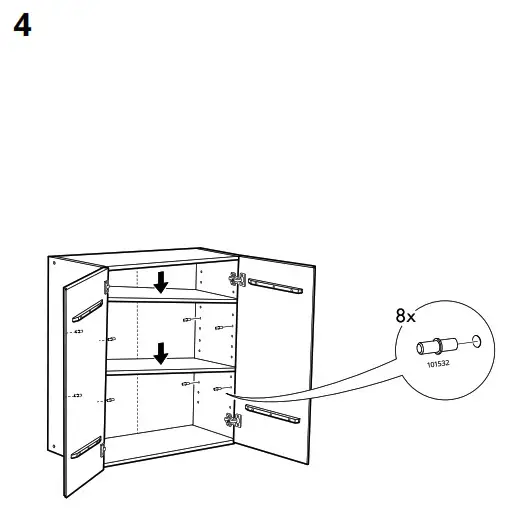 4

8x

101532