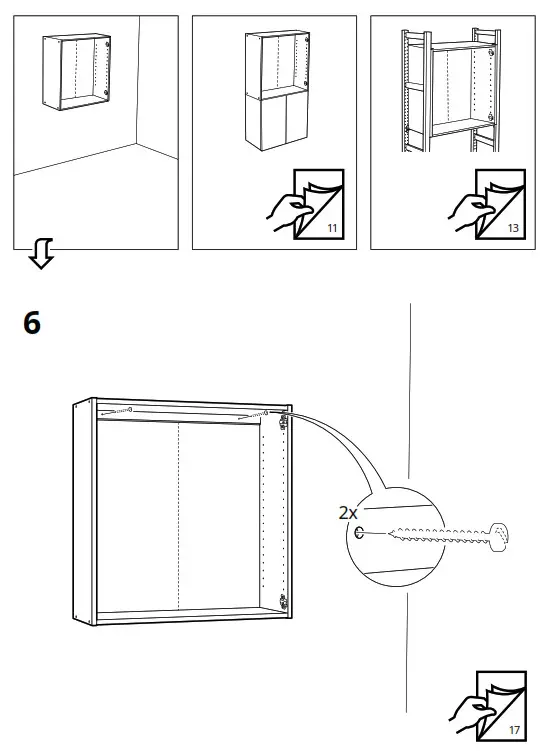 11

13

6

2x

17