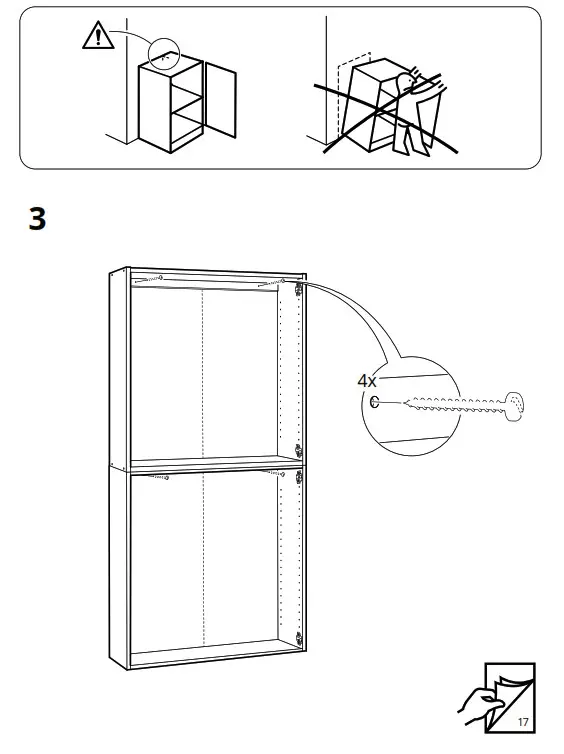 3

4x

17