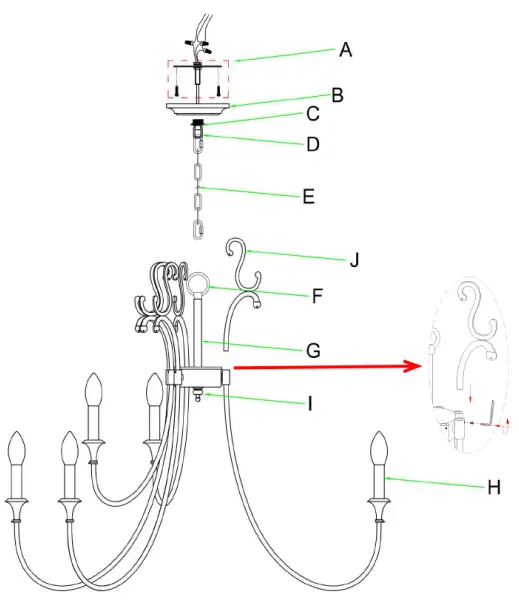 A
B
C
D
E
J
F
G
I
H