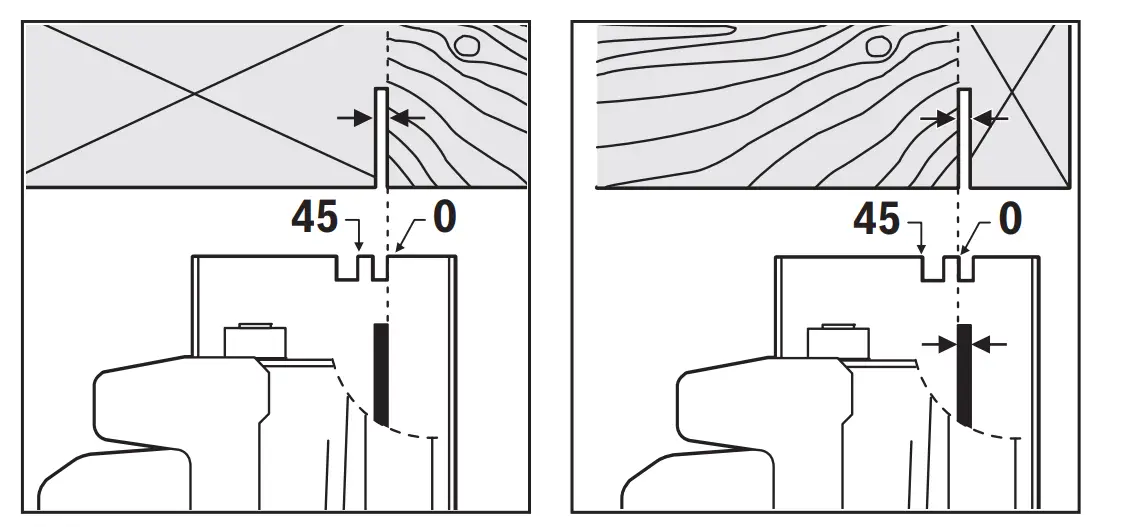 45
0

45
0