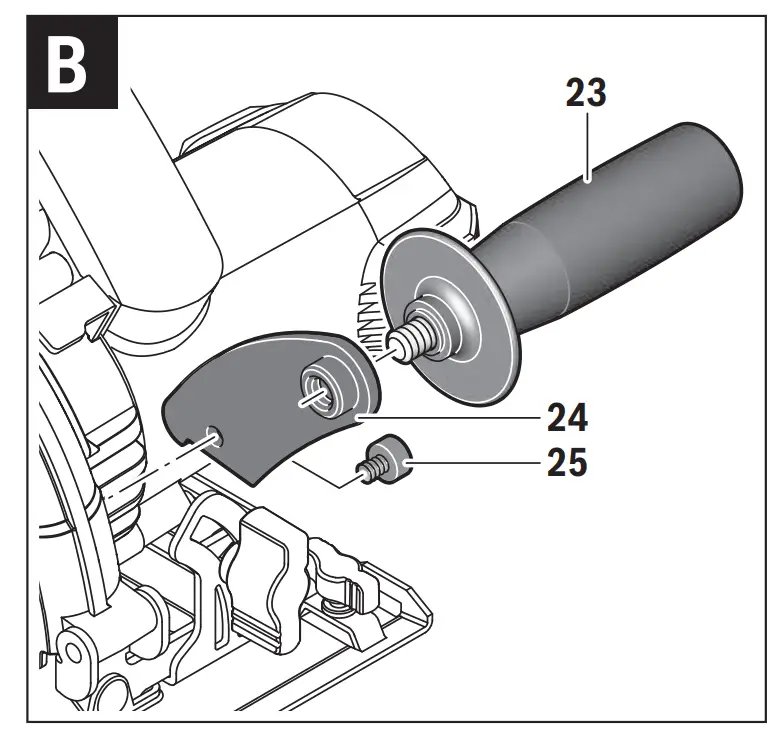 B
23
24
25