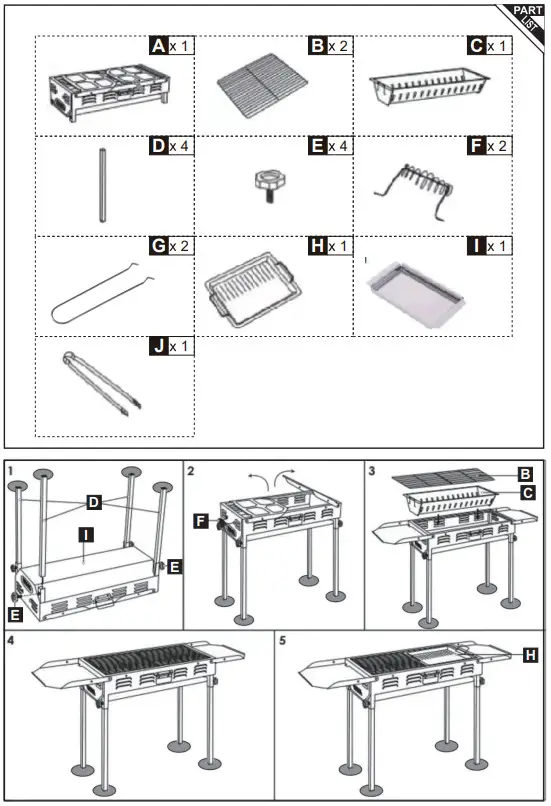 PART LIST

A x 1
B x 2
C x 1
D x 4
E x 4
F x 2
G x 2
H x 1
I x 1
J x 1

1
D
I
E
E

2
F

3
B
C

4

5
H