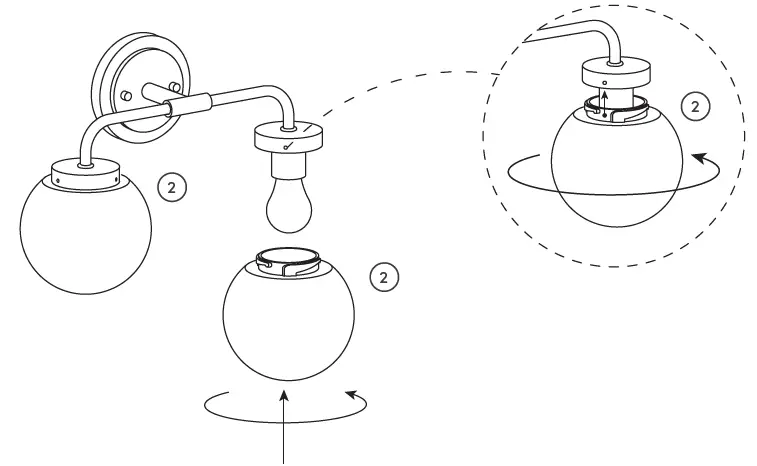 2

2

2