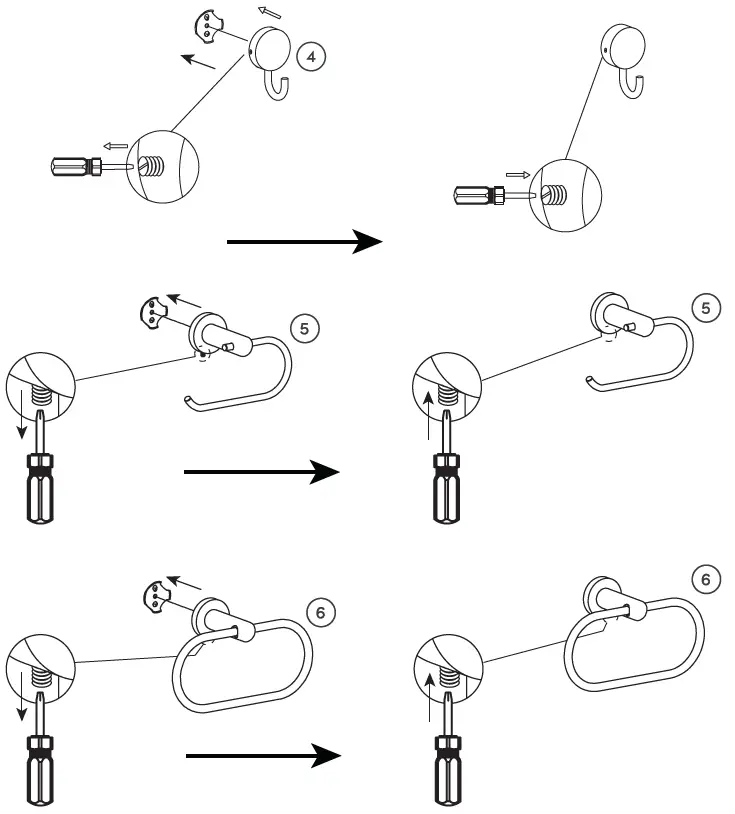 4

5

5

6

6