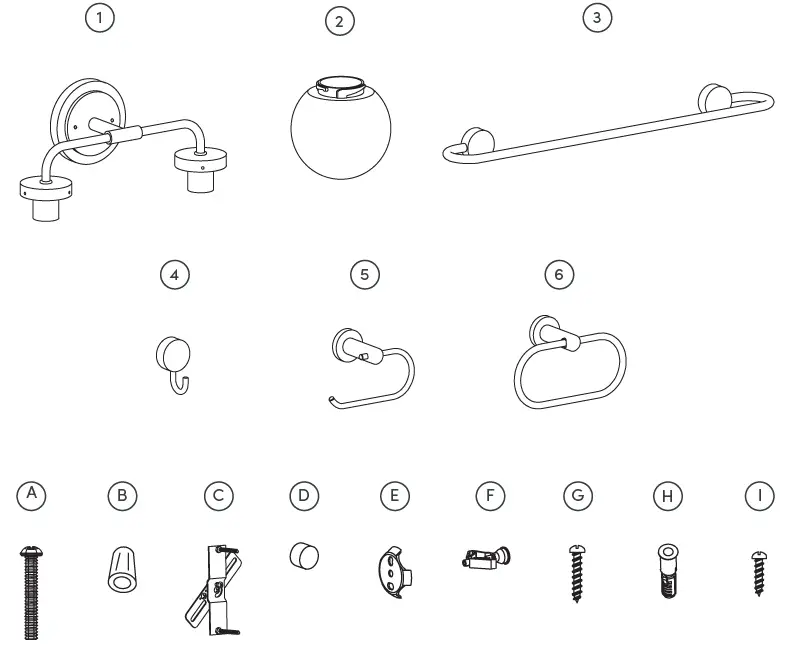 1
2
3
4
5
6
A
B
C
D
E
F
G
H
I