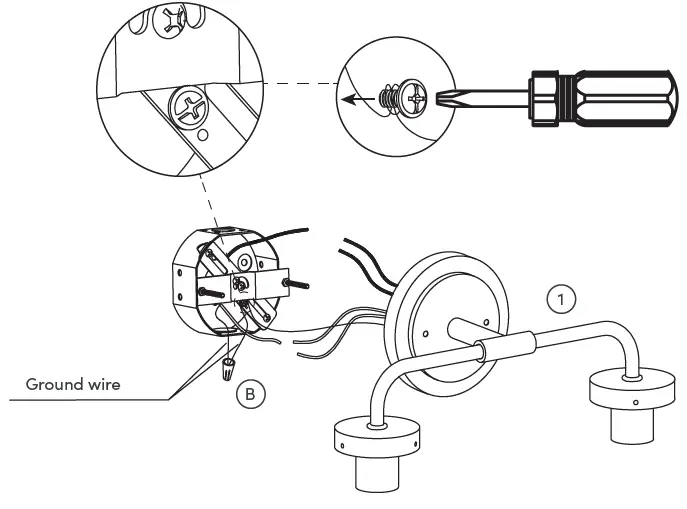 1

Ground wire

B