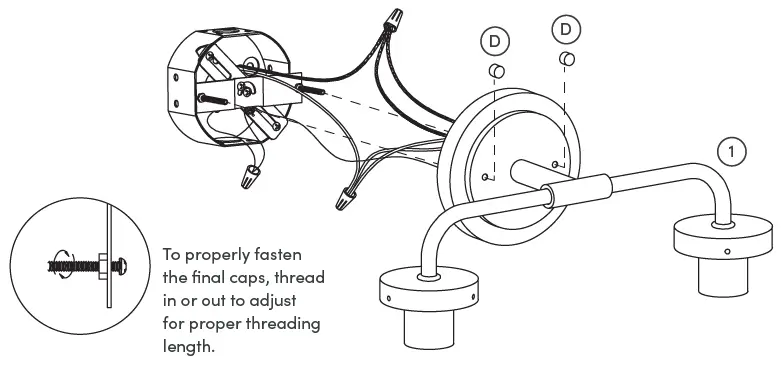 D

D

1

To properly fasten the final caps, thread in or out to adjust for proper threading length.