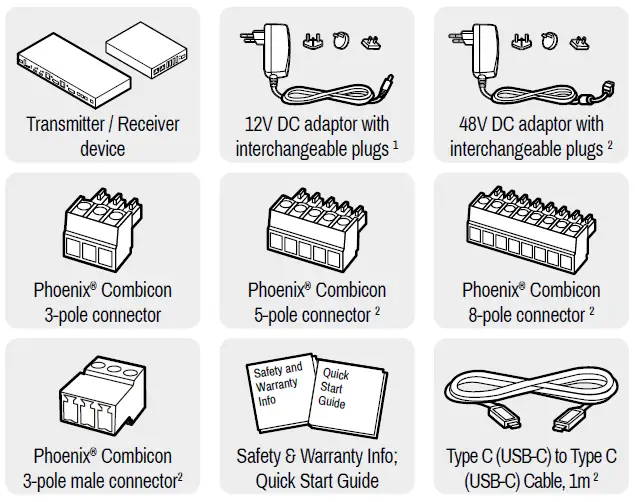 Transmitter / Receiver device

12V DC adaptor with interchangeable plugs $^1$

48V DC adaptor with interchangeable plugs $^2$

Phoenix® Combicon 3-pole connector

Phoenix® Combicon 5-pole connector $^2$

Phoenix® Combicon 8-pole connector $^2$

Phoenix® Combicon 3-pole male connector$^2$

Safety and Warranty Info

Quick Start Guide

Safety & Warranty Info; Quick Start Guide

Type C (USB-C) to Type C (USB-C) Cable, 1m $^2$