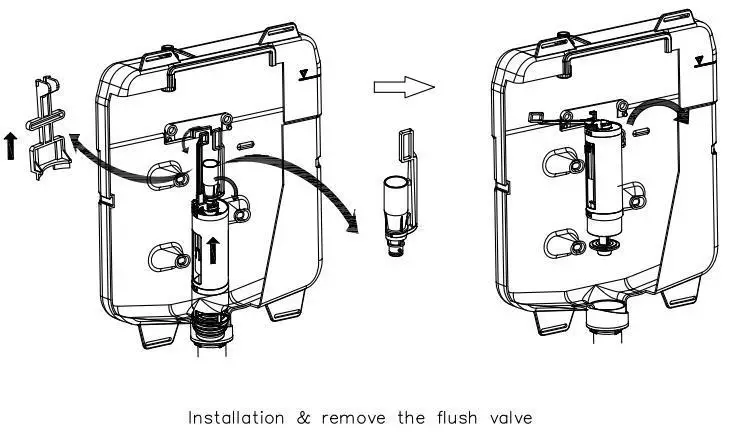 Installation & remove the flush valve