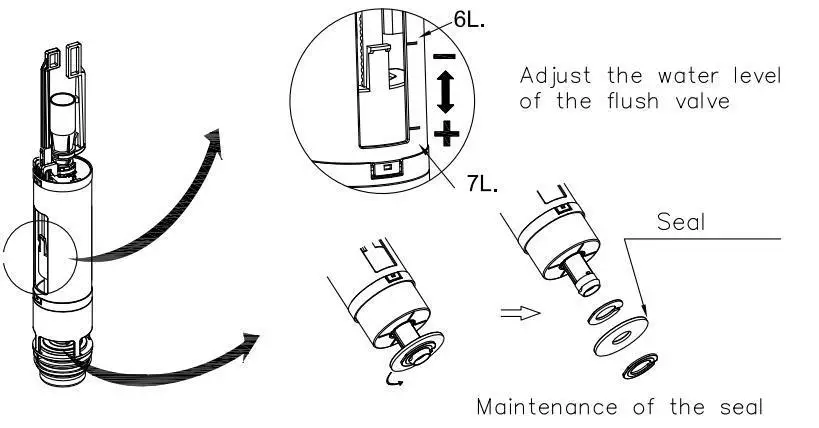 6L.
−
+
7L.
Adjust the water level of the flush valve
Seal
Maintenance of the seal