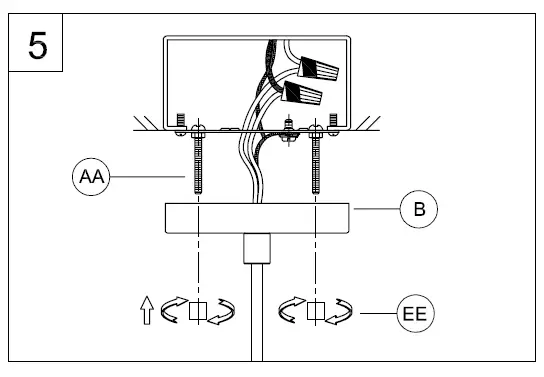 5

AA

B

EE