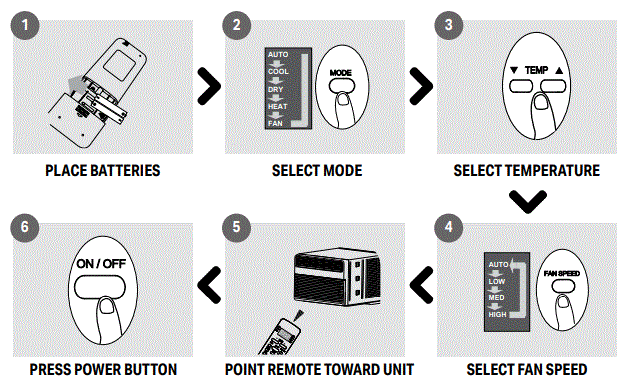 1

PLACE BATTERIES

2

AUTO
COOL
DRY
HEAT
FAN

MODE

SELECT MODE

3

▼ TEMP ▲

SELECT TEMPERATURE

4

AUTO
LOW
MED
HIGH

FAN SPEED

SELECT FAN SPEED

5

POINT REMOTE TOWARD UNIT

6

ON / OFF

PRESS POWER BUTTON