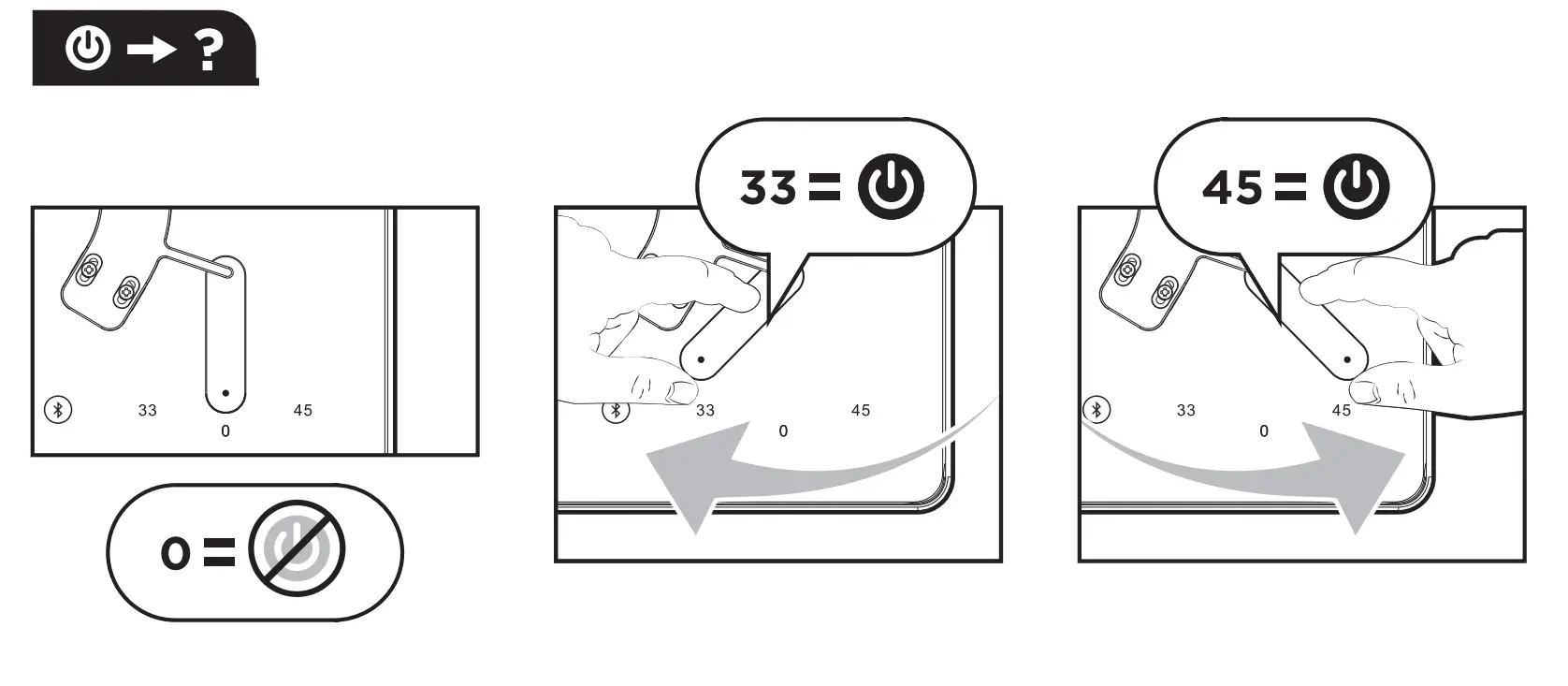 → ?

33
0
45

0 =

33 =

33
0
45

45 =

33
0
45