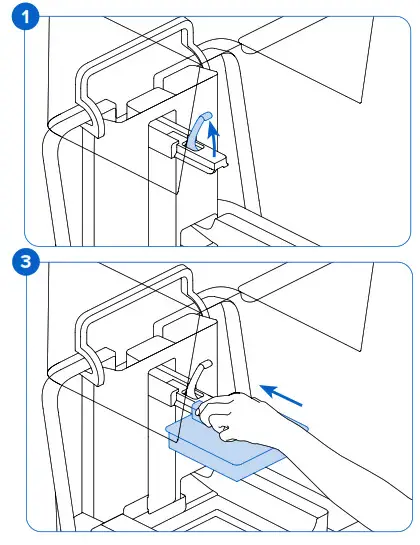 1

3