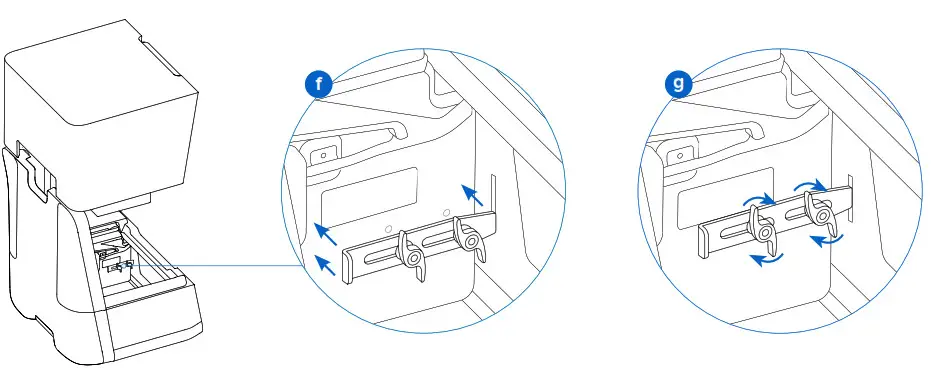 f

g