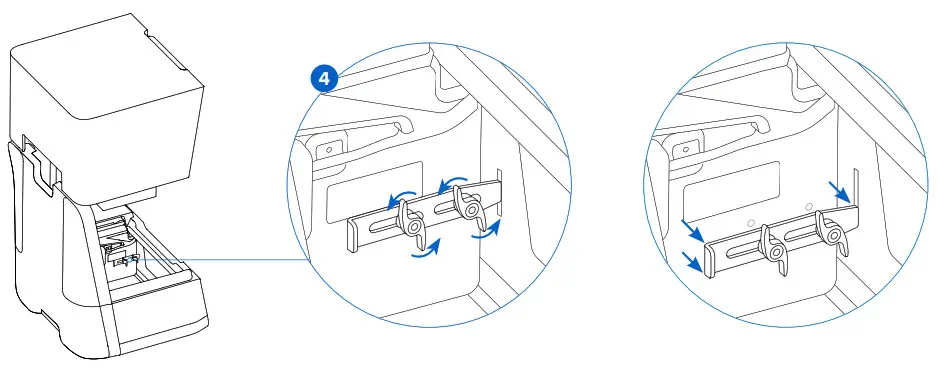 4