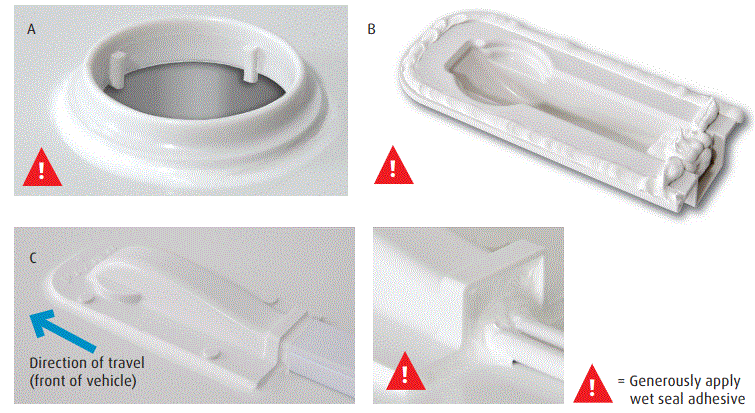 A

!

B

!

C

Direction of travel
(front of vehicle)

!

! = Generously apply wet seal adhesive