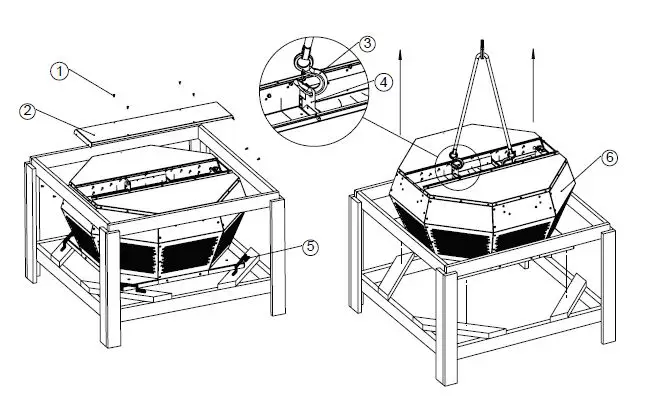 1
2
3
4
5
6