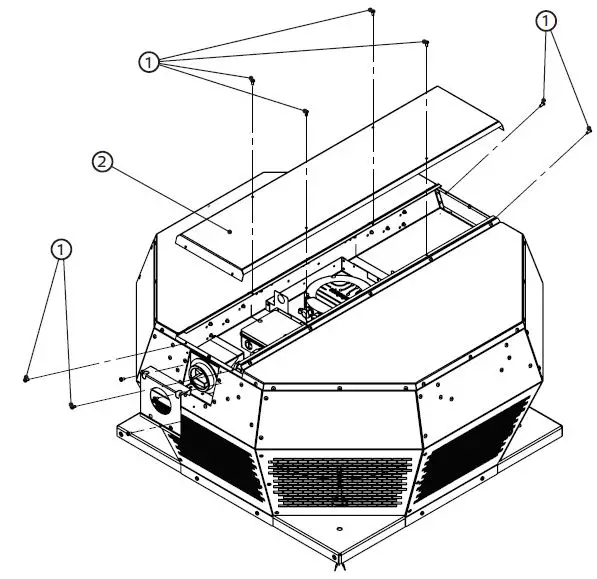 1
1
2
1