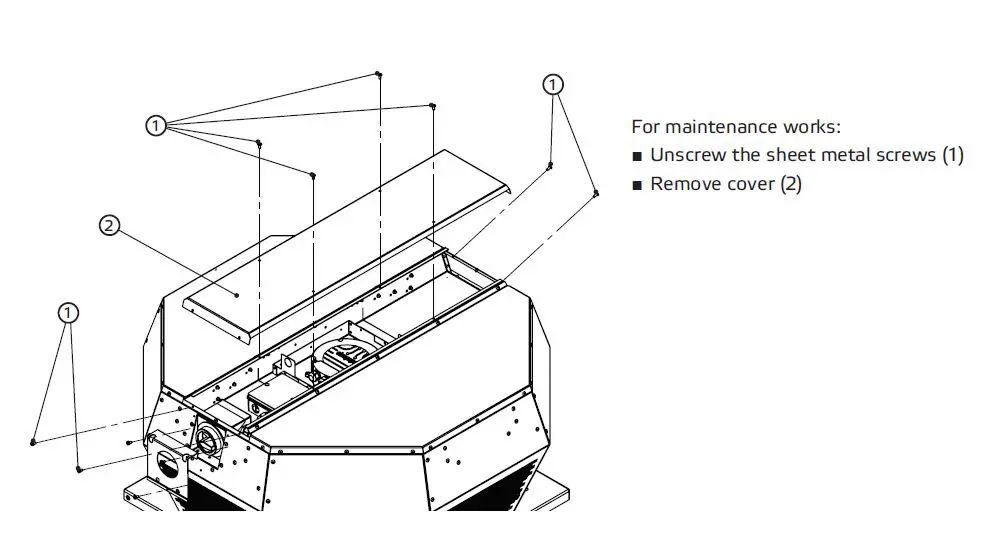 1
1
2
1

For maintenance works:
■ Unscrew the sheet metal screws (1)
■ Remove cover (2)