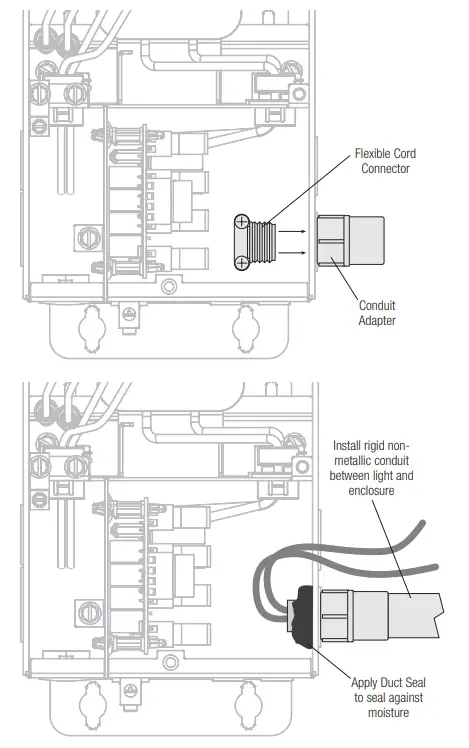 Flexible Cord Connector

Conduit Adapter

Install rigid non-metallic conduit between light and enclosure

Apply Duct Seal to seal against moisture