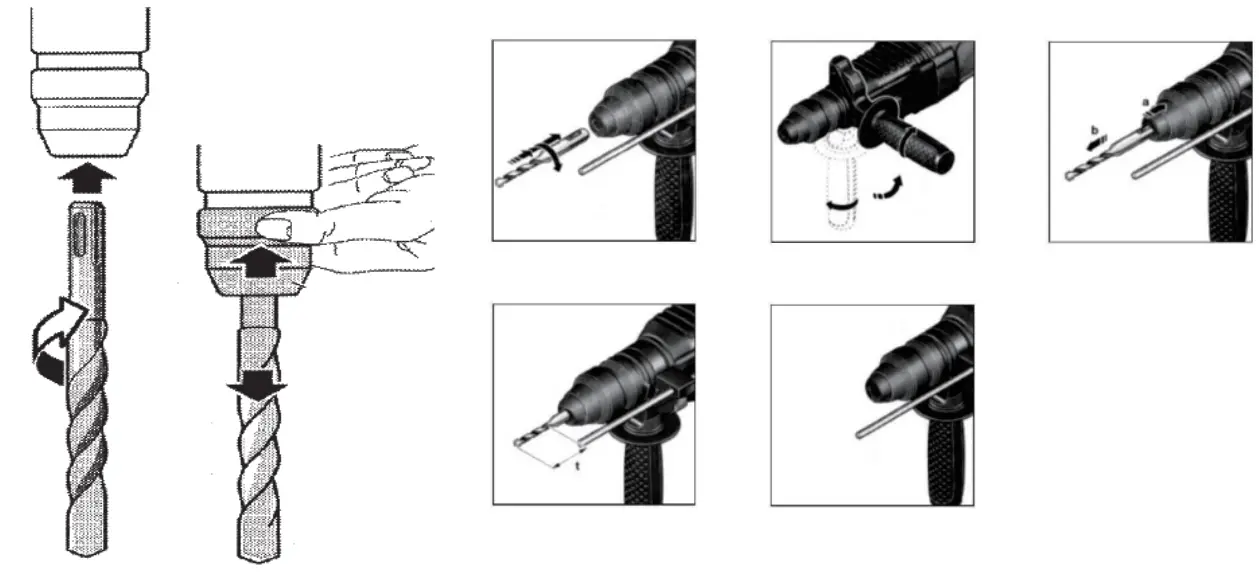 a
b
t