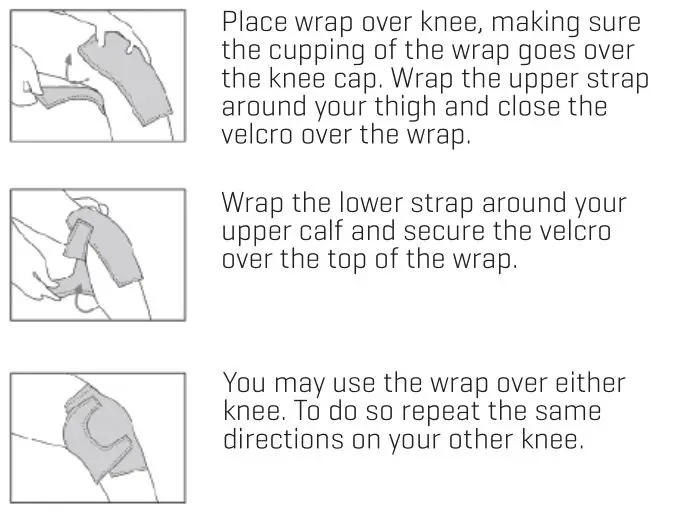 Place wrap over knee, making sure the cupping of the wrap goes over the knee cap. Wrap the upper strap around your thigh and close the velcro over the wrap.

Wrap the lower strap around your upper calf and secure the velcro over the top of the wrap.

You may use the wrap over either knee. To do so repeat the same directions on your other knee.