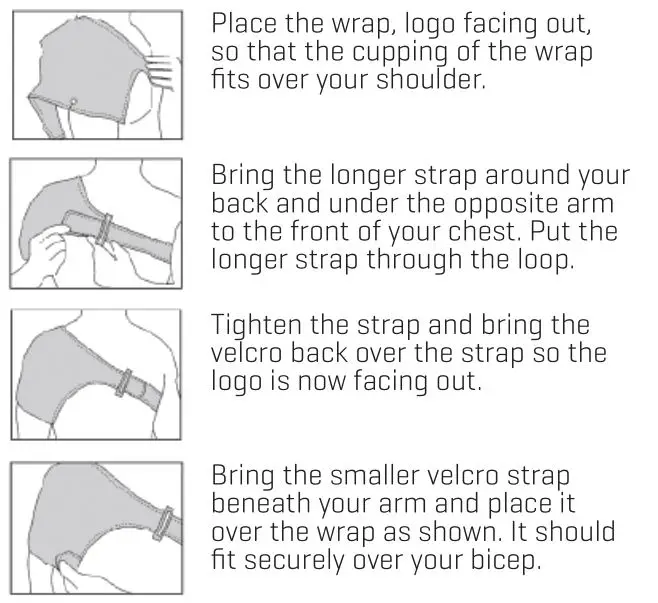 Place the wrap, logo facing out, so that the cupping of the wrap fits over your shoulder.

Bring the longer strap around your back and under the opposite arm to the front of your chest. Put the longer strap through the loop.

Tighten the strap and bring the velcro back over the strap so the logo is now facing out.

Bring the smaller velcro strap beneath your arm and place it over the wrap as shown. It should fit securely over your bicep.