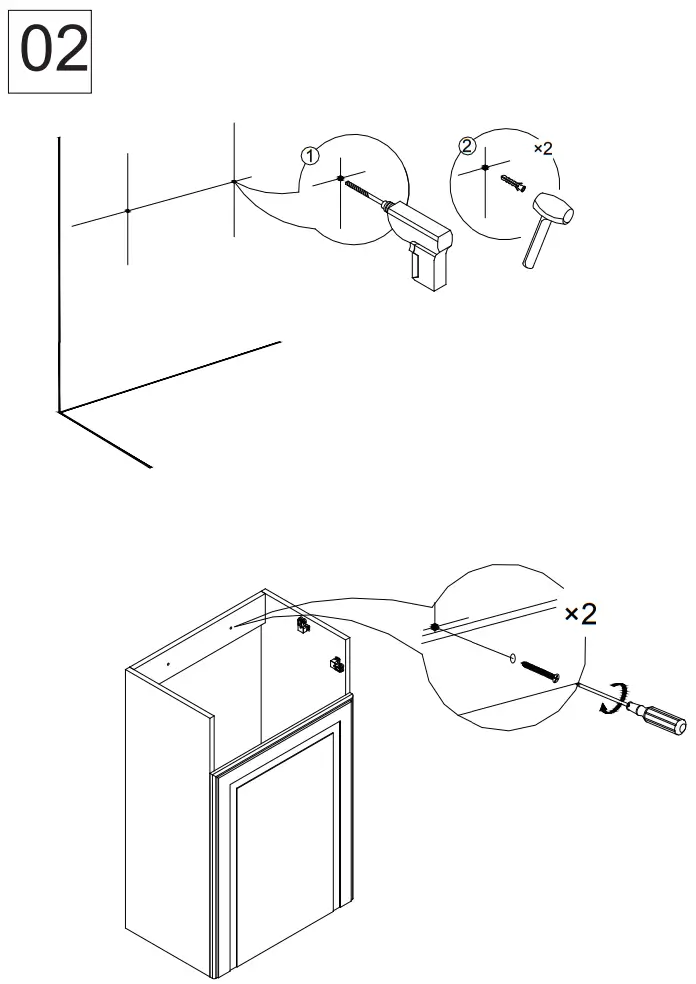 02

①

②

×2

×2