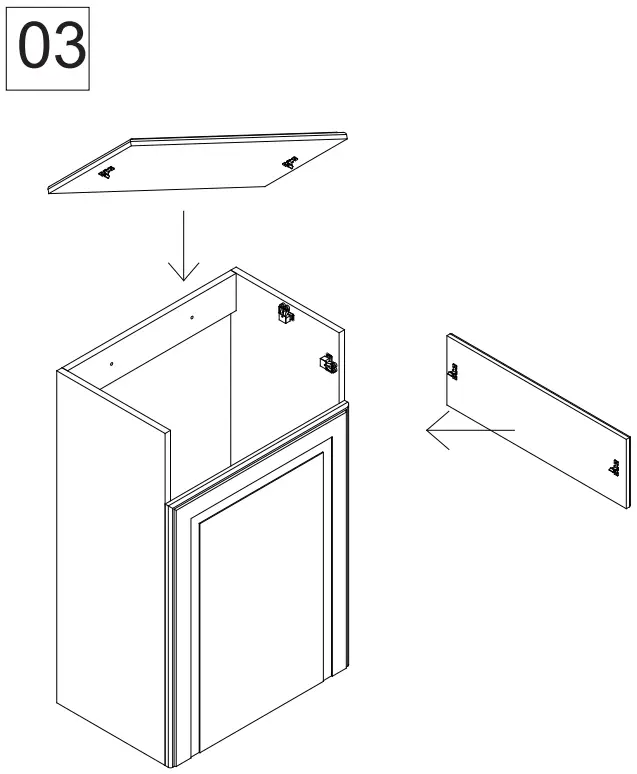 03