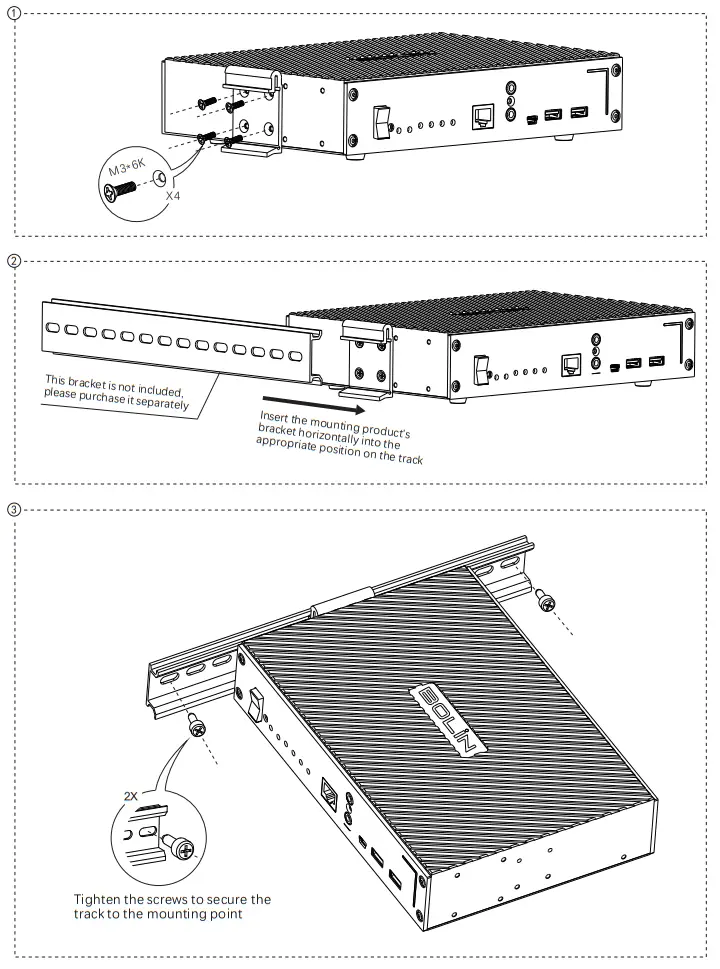 ①

M3×6K

X4

②

This bracket is not included, please purchase it separately

Insert the mounting product's bracket horizontally into the appropriate position on the track

③

BOLIN

2X

Tighten the screws to secure the track to the mounting point