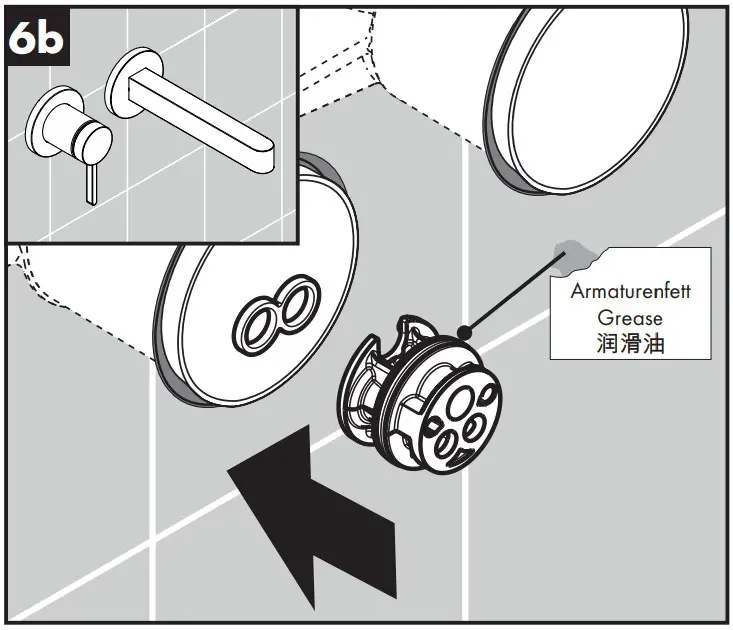 6b

Armaturenfett
Grease
润滑油