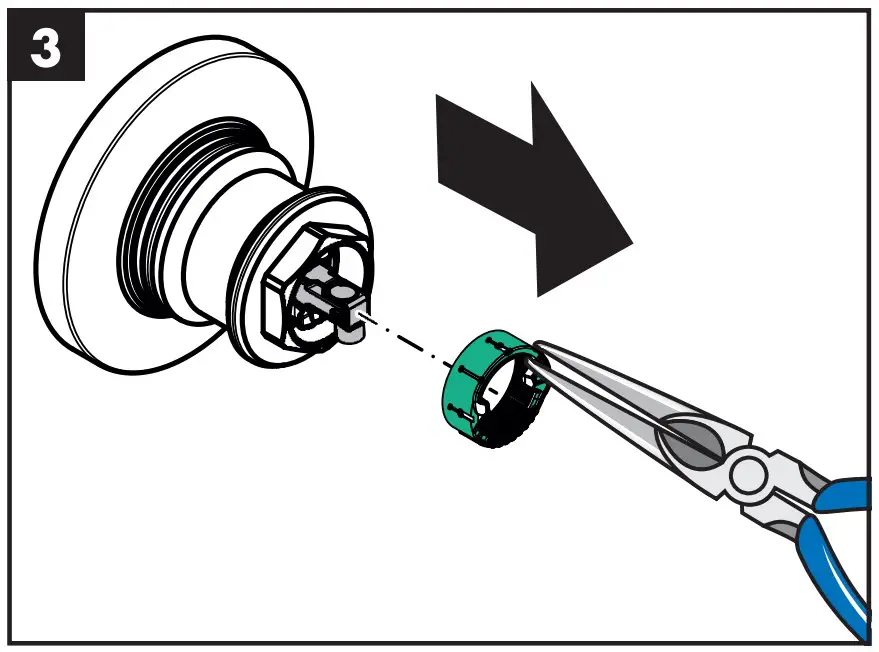 3