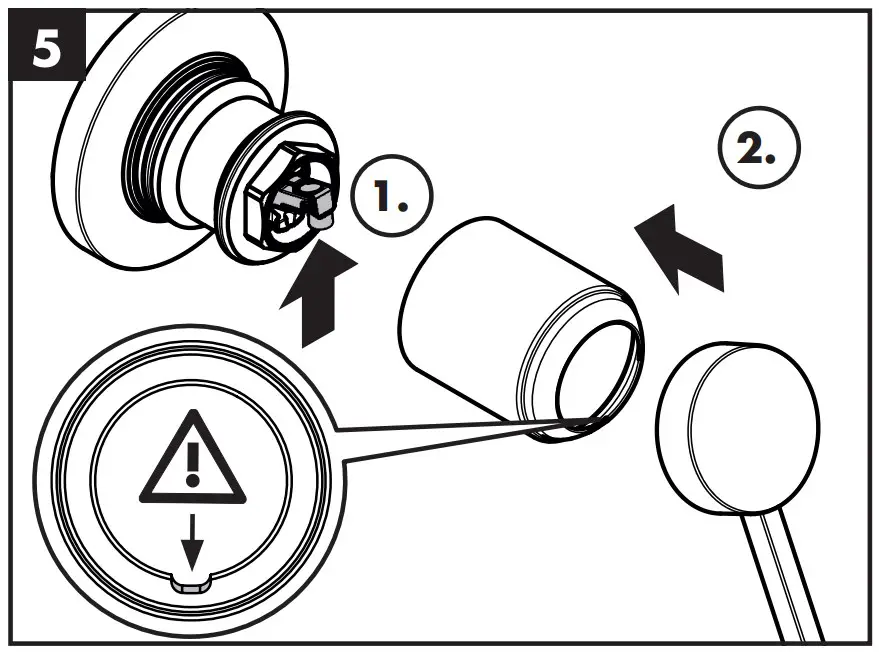 5

1.

2.