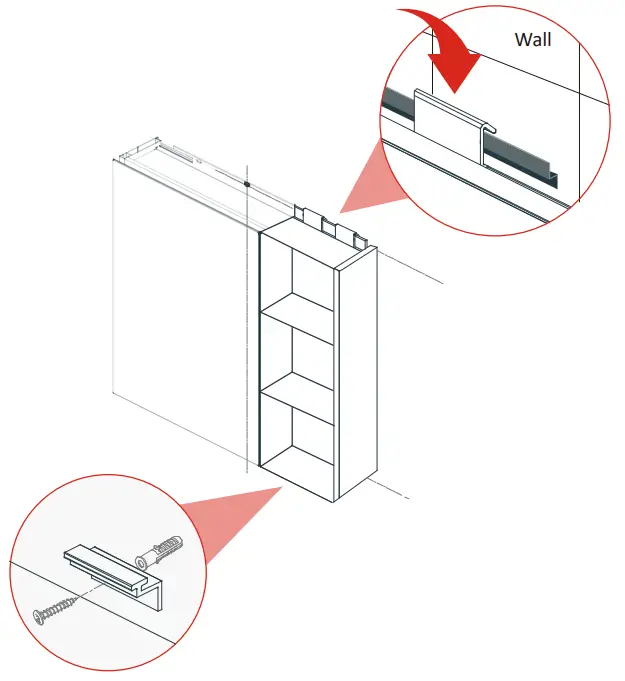 Wall