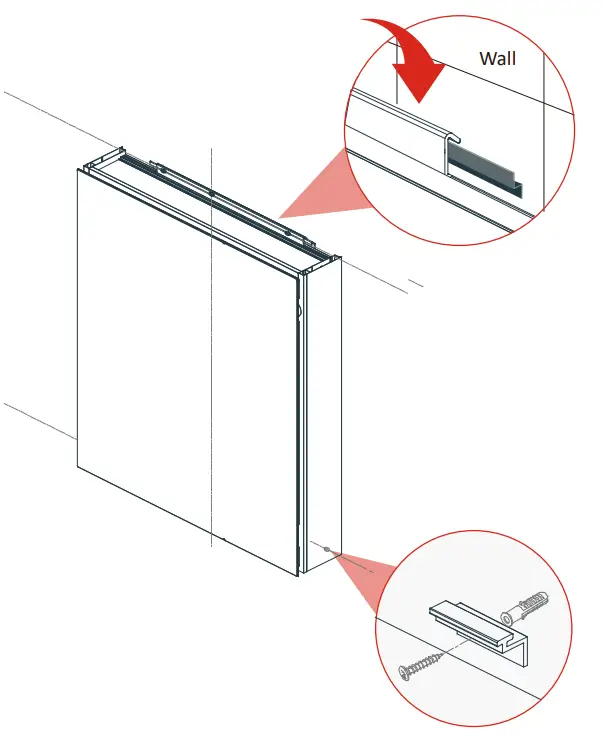 Wall