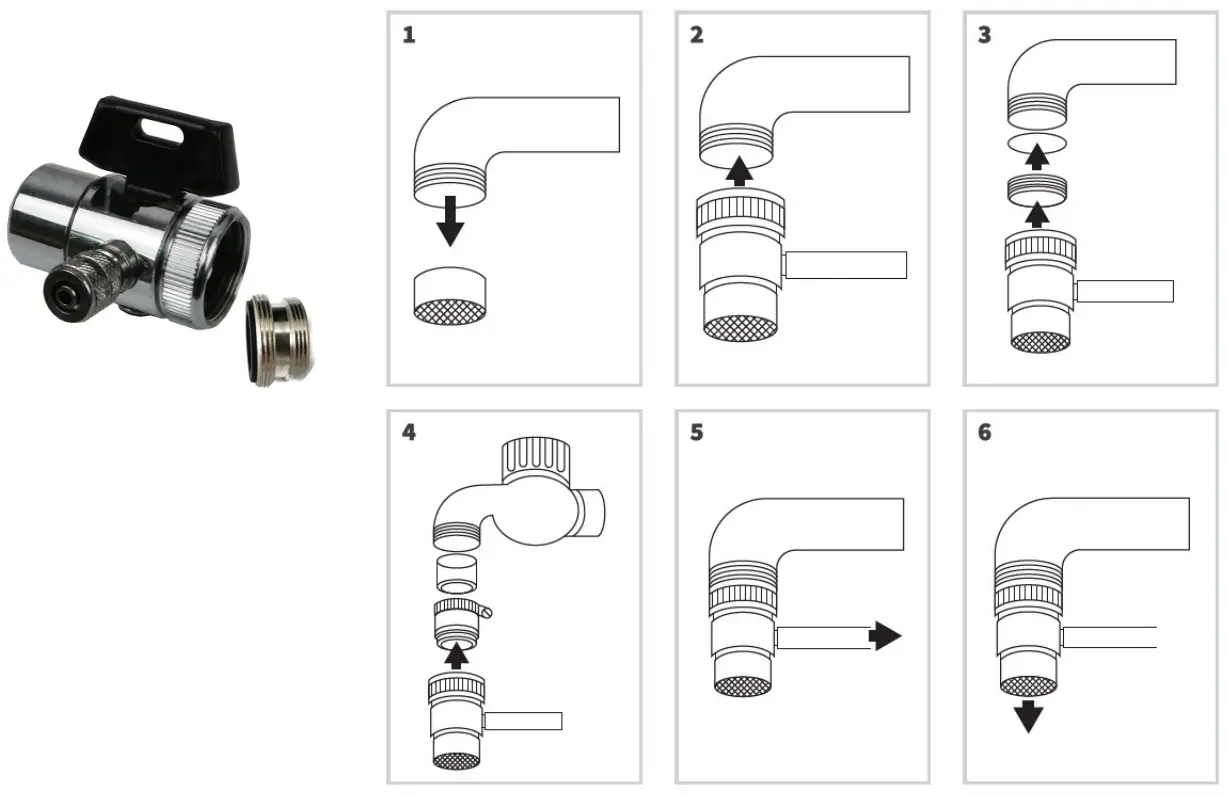 1

2

3

4

5

6