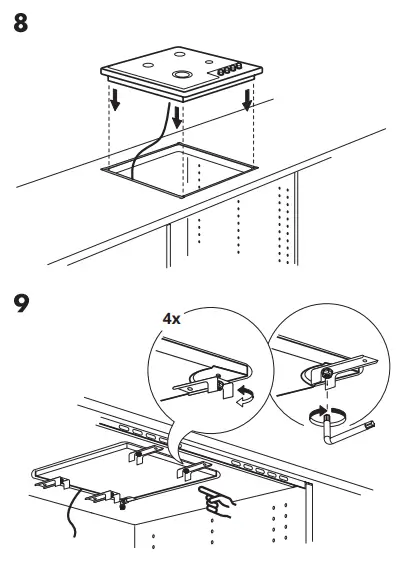 8

9

4x