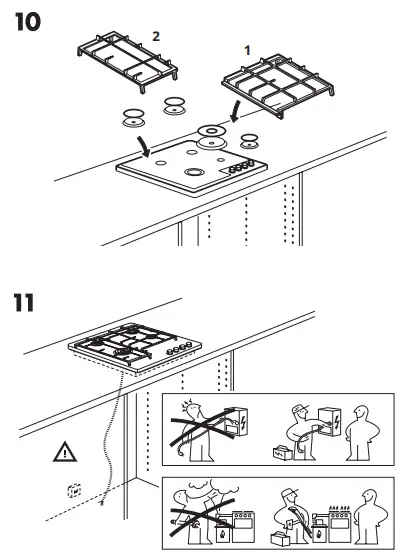 10

2

1

11