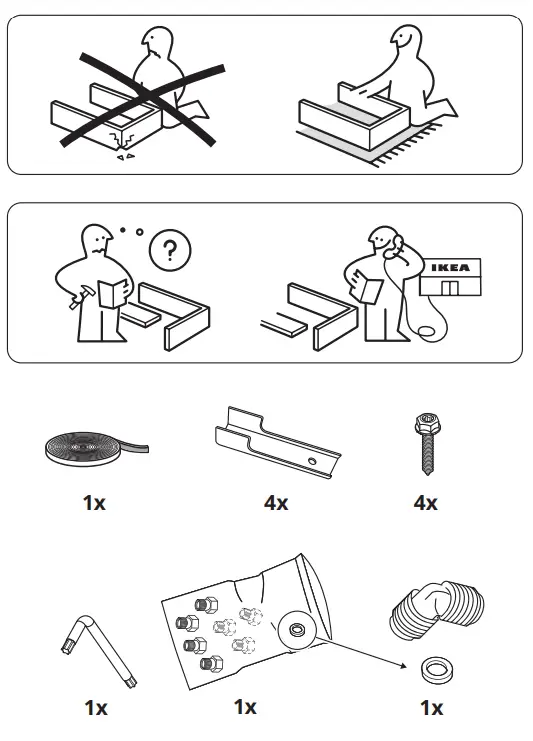 ?

IKEA

1x

4x

4x

1x

1x

1x